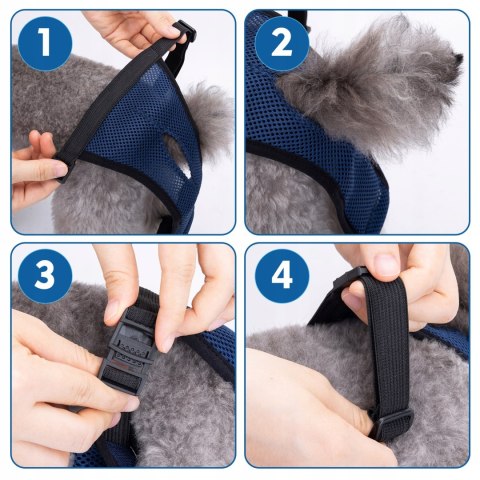 1

2

3

4